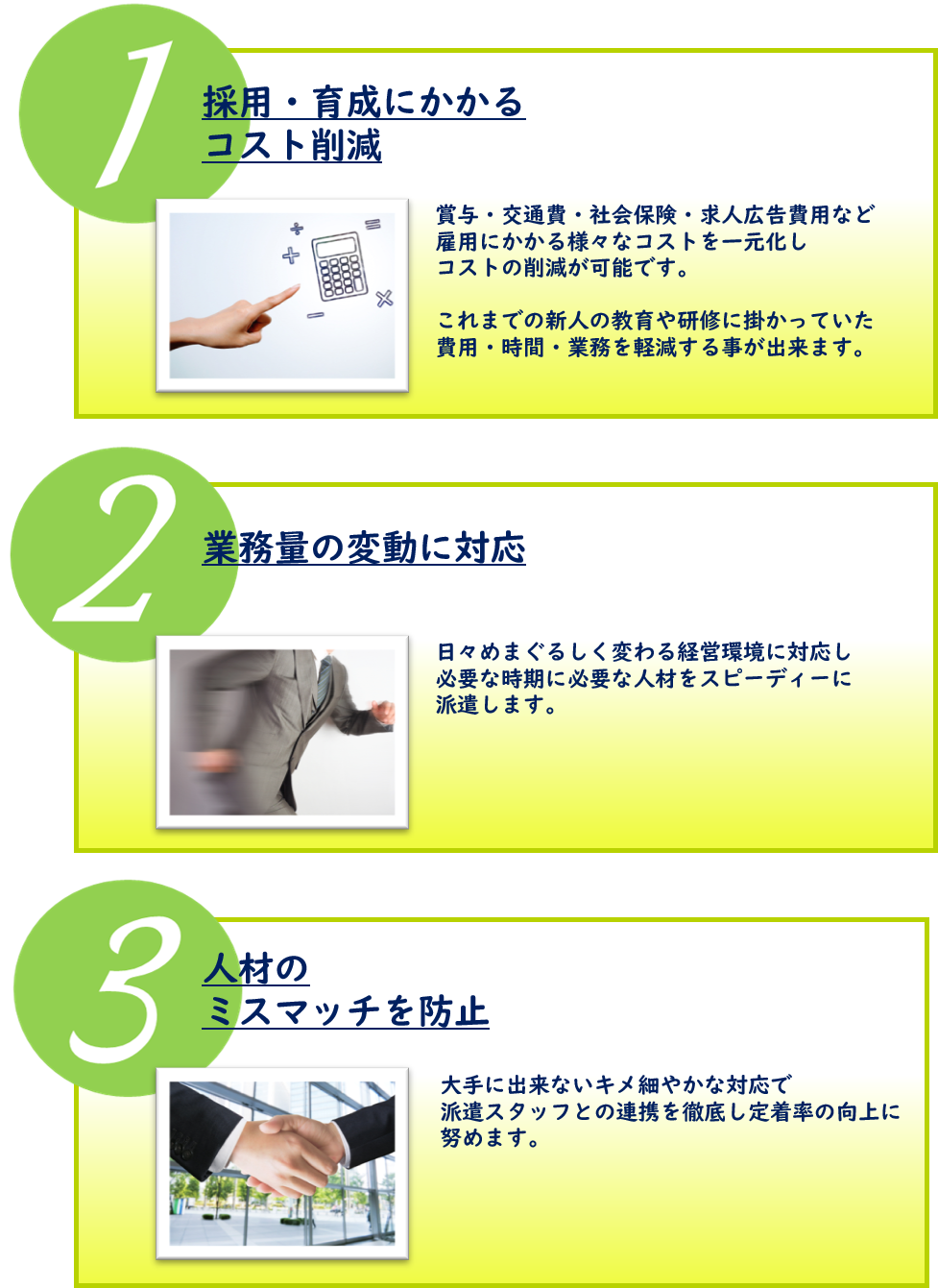 1

採用・育成にかかる
コスト削減

賞与・交通費・社会保険・求人広告費用など
雇用にかかる様々なコストを一元化し
コストの削減が可能です。

これまでの新人の教育や研修に掛かっていた
費用・時間・業務を軽減する事が出来ます。

2

業務量の変動に対応

日々めまぐるしく変わる経営環境に対応し
必要な時期に必要な人材をスピーディーに
派遣します。

3

人材の
ミスマッチを防止

大手に出来ないキメ細やかな対応で
派遣スタッフとの連携を徹底し定着率の向上に
努めます。